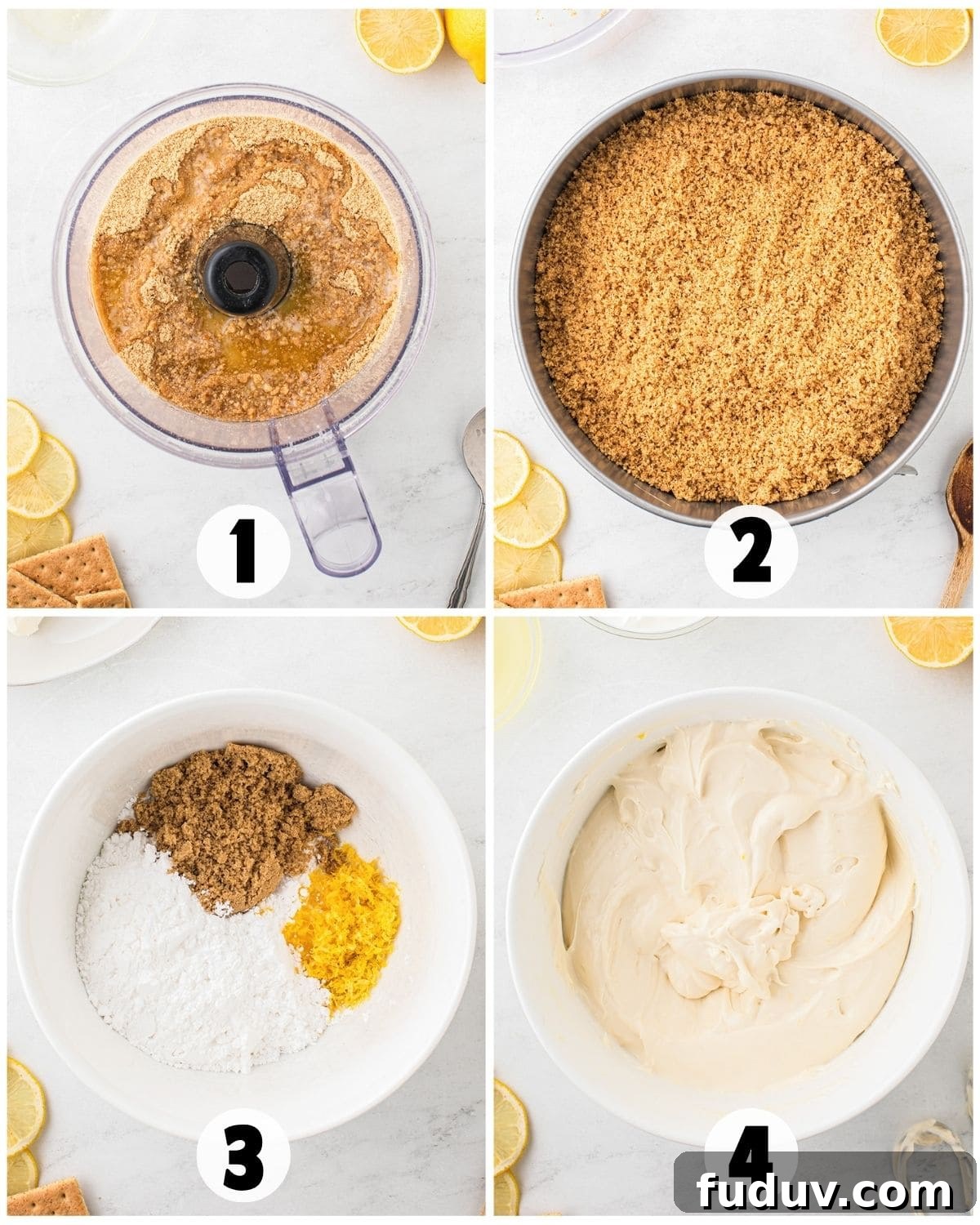 1

2

3

4

fuduv.com