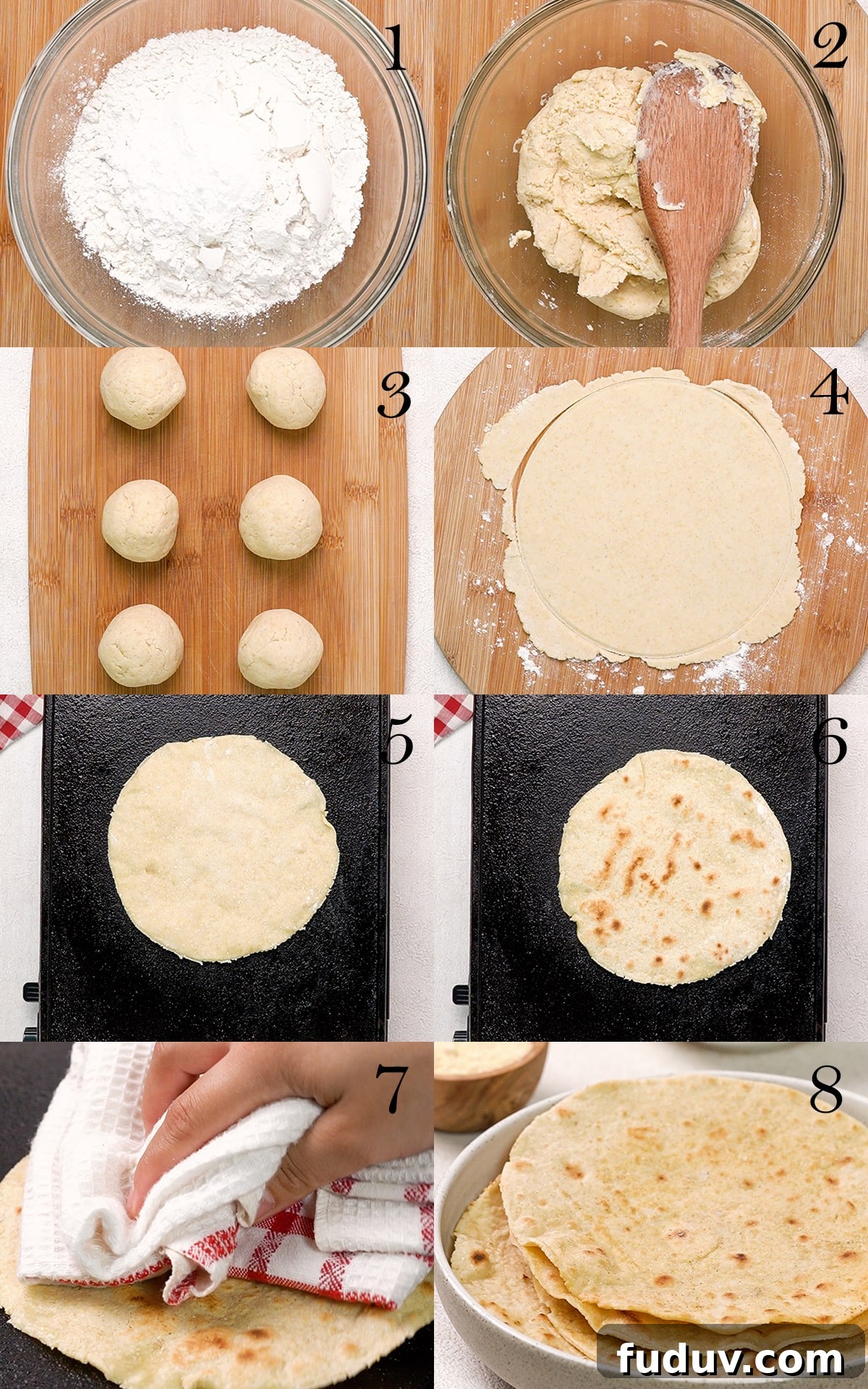 1
2
3
4
5
6
7
8
fuduv.com