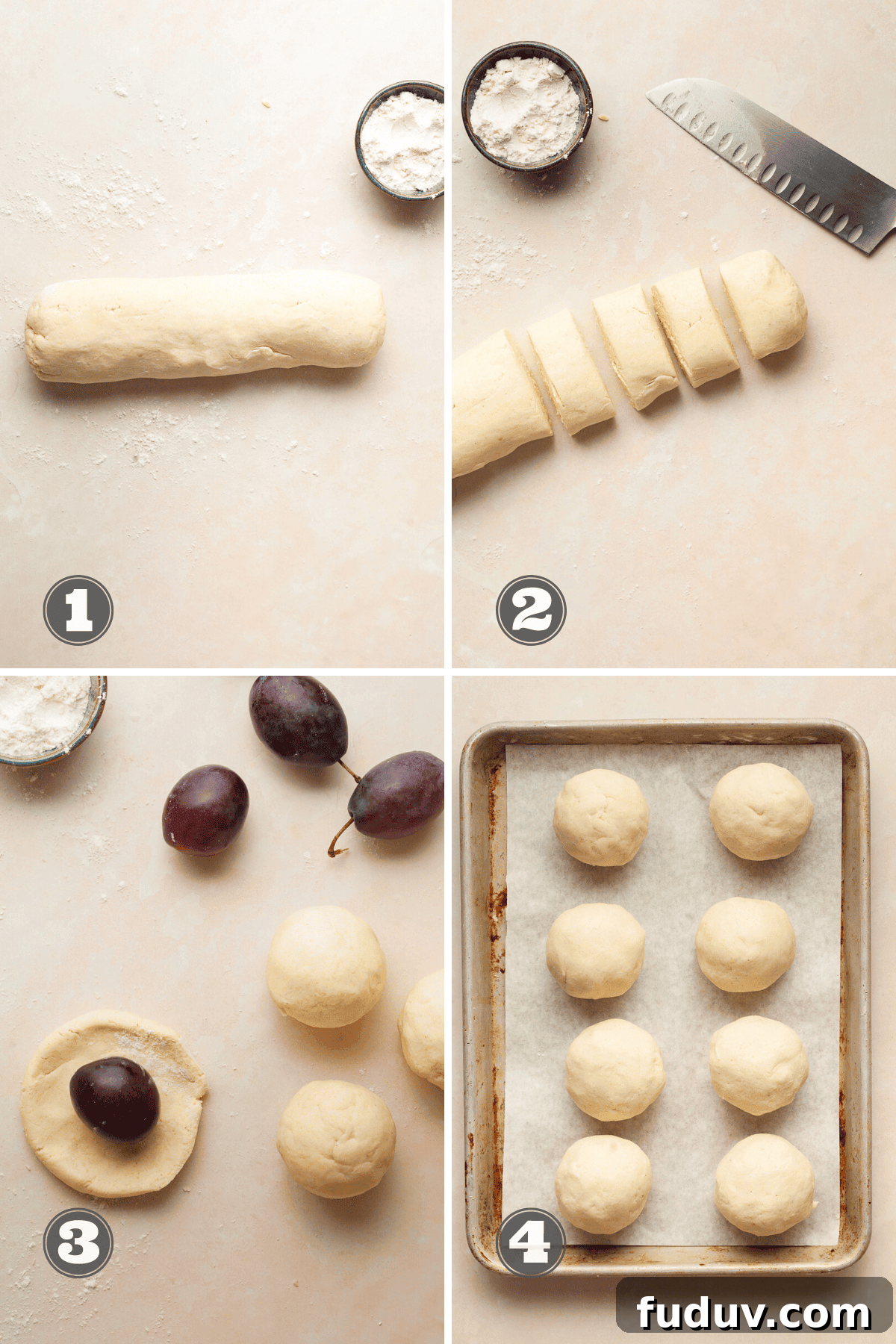 1

2

3

4

fuduv.com